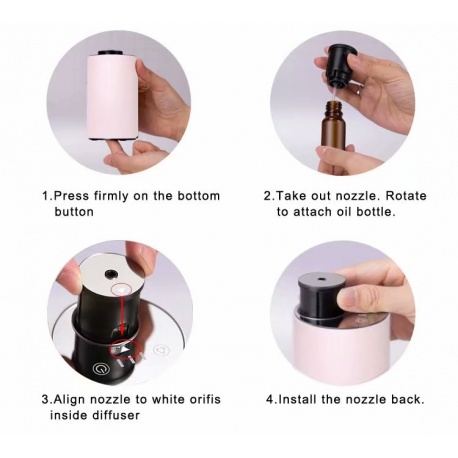 1.Press firmly on the bottom button

2.Take out nozzle. Rotate to attach oil bottle.

3.Align nozzle to white orifis inside diffuser

4.Install the nozzle back.